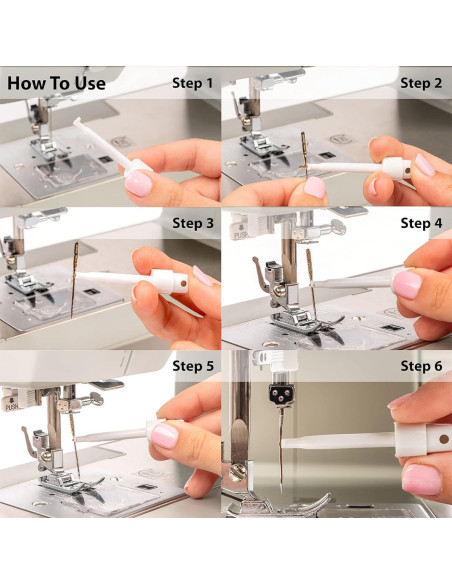 How To Use

Step 1

Step 2

Step 3

Step 4

PUSH

Step 5

PUSH

Step 6